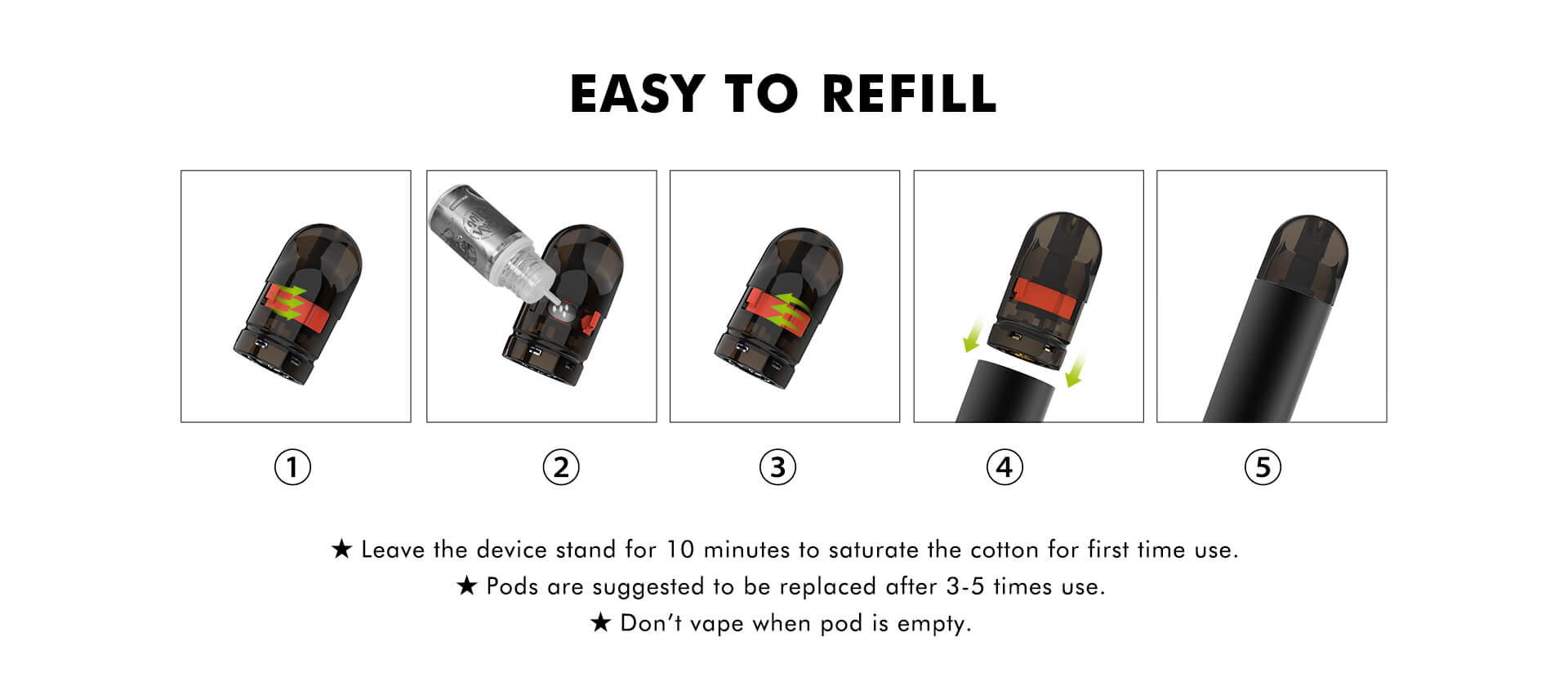 EASY TO REFILL

①

②

③

④

⑤

★ Leave the device stand for 10 minutes to saturate the cotton for first time use.
★ Pods are suggested to be replaced after 3-5 times use.
★ Don't vape when pod is empty.