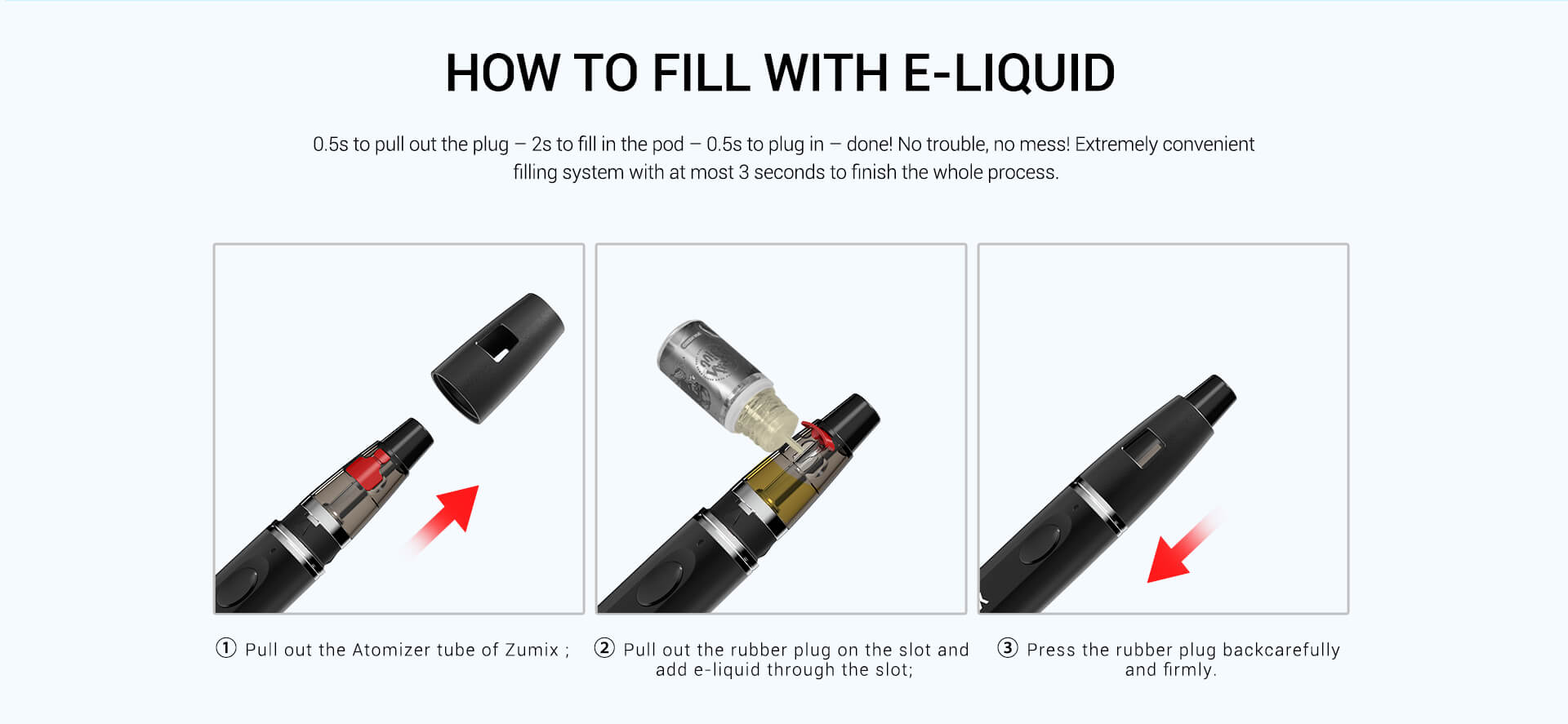 HOW TO FILL WITH E-LIQUID

0.5s to pull out the plug – 2s to fill in the pod – 0.5s to plug in – done! No trouble, no mess! Extremely convenient filling system with at most 3 seconds to finish the whole process.

① Pull out the Atomizer tube of Zumix ;

② Pull out the rubber plug on the slot and add e-liquid through the slot;

③ Press the rubber plug backcarefully and firmly.